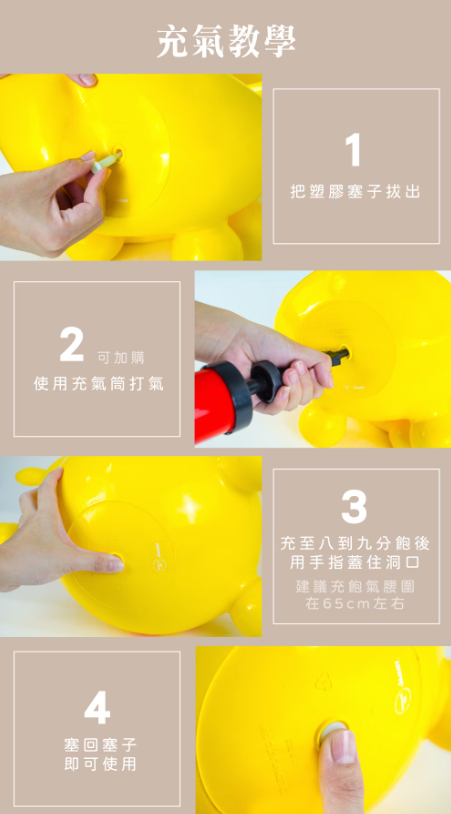 充氣教學

1
把塑膠塞子拔出

2 可加購
使用充氣筒打氣

3
充至八到九分飽後
用手指蓋住洞口
建議充飽氣腰圍
在65cm左右

4
塞回塞子
即可使用