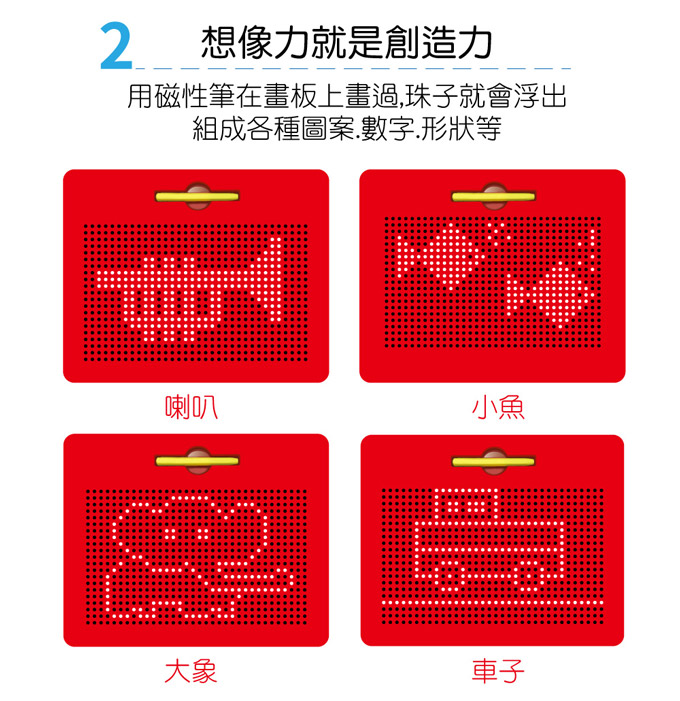 2 想像力就是創造力

用磁性筆在畫板上畫過,珠子就會浮出
組成各種圖案.數字.形狀等

喇叭

小魚

大象

車子