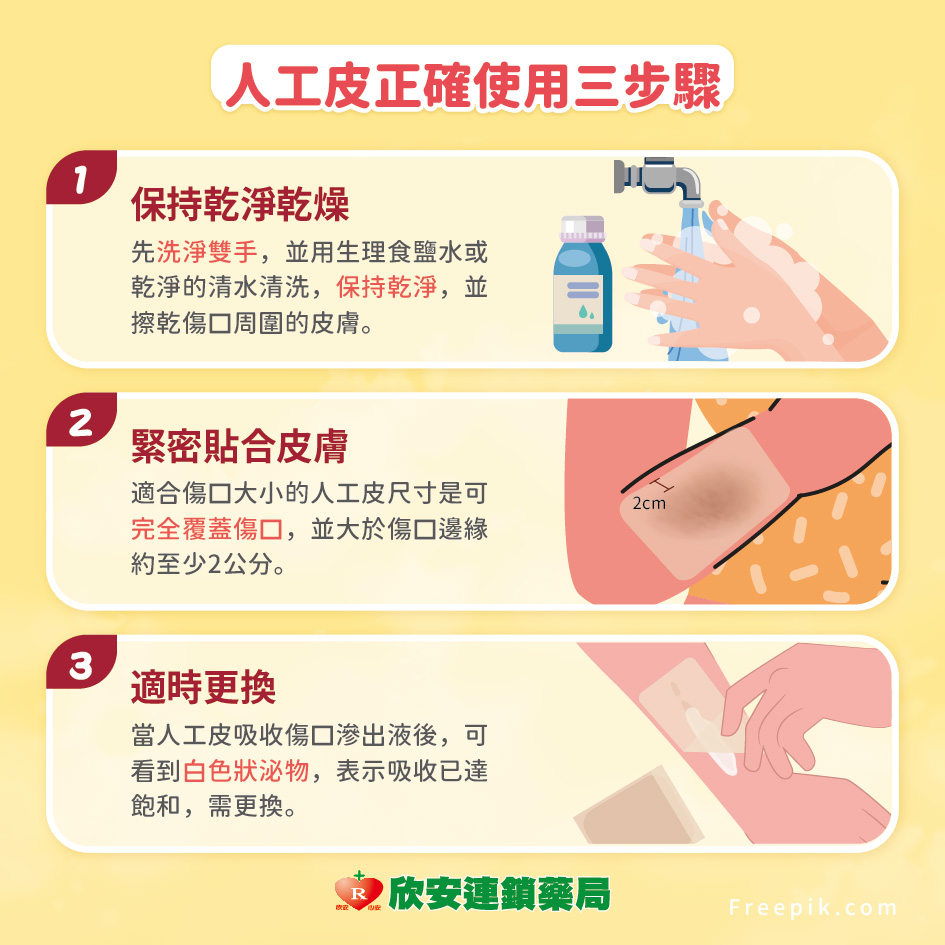 人工皮正確使用三步驟

1
保持乾淨乾燥
先洗淨雙手，並用生理食鹽水或乾淨的清水清洗，保持乾淨，並擦乾傷口周圍的皮膚。

2
緊密貼合皮膚
適合傷口大小的人工皮尺寸是可完全覆蓋傷口，並大於傷口邊緣約至少2公分。

2cm

3
適時更換
當人工皮吸收傷口滲出液後，可看到白色狀泌物，表示吸收已達飽和，需更換。

R
欣安 心安
欣安連鎖藥局

Freepik.com